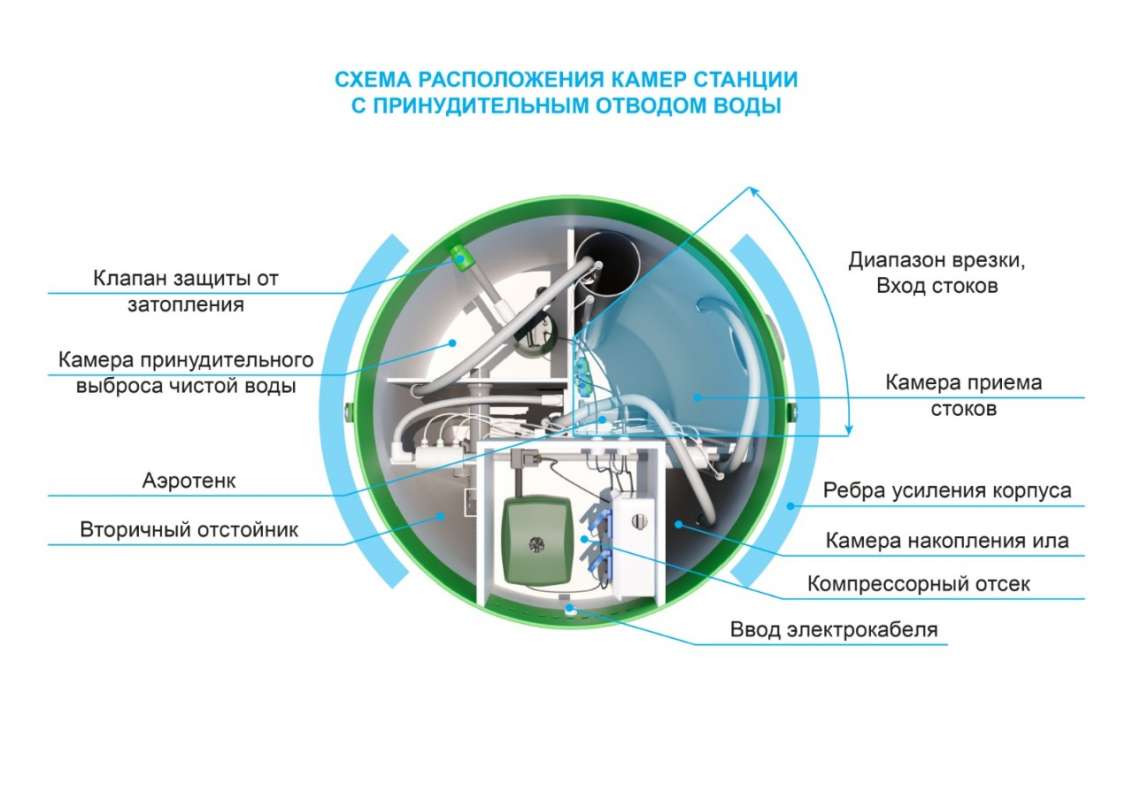 СХЕМА РАСПОЛОЖЕНИЯ КАМЕР СТАНЦИИ
С ПРИНУДИТЕЛЬНЫМ ОТВОДОМ ВОДЫ

Клапан защиты от затопления

Камера принудительного выброса чистой воды

Аэротенк

Вторичный отстойник

Диапазон врезки, Вход стоков

Камера приема стоков

Ребра усиления корпуса

Камера накопления ила

Компрессорный отсек

Ввод электрокабеля